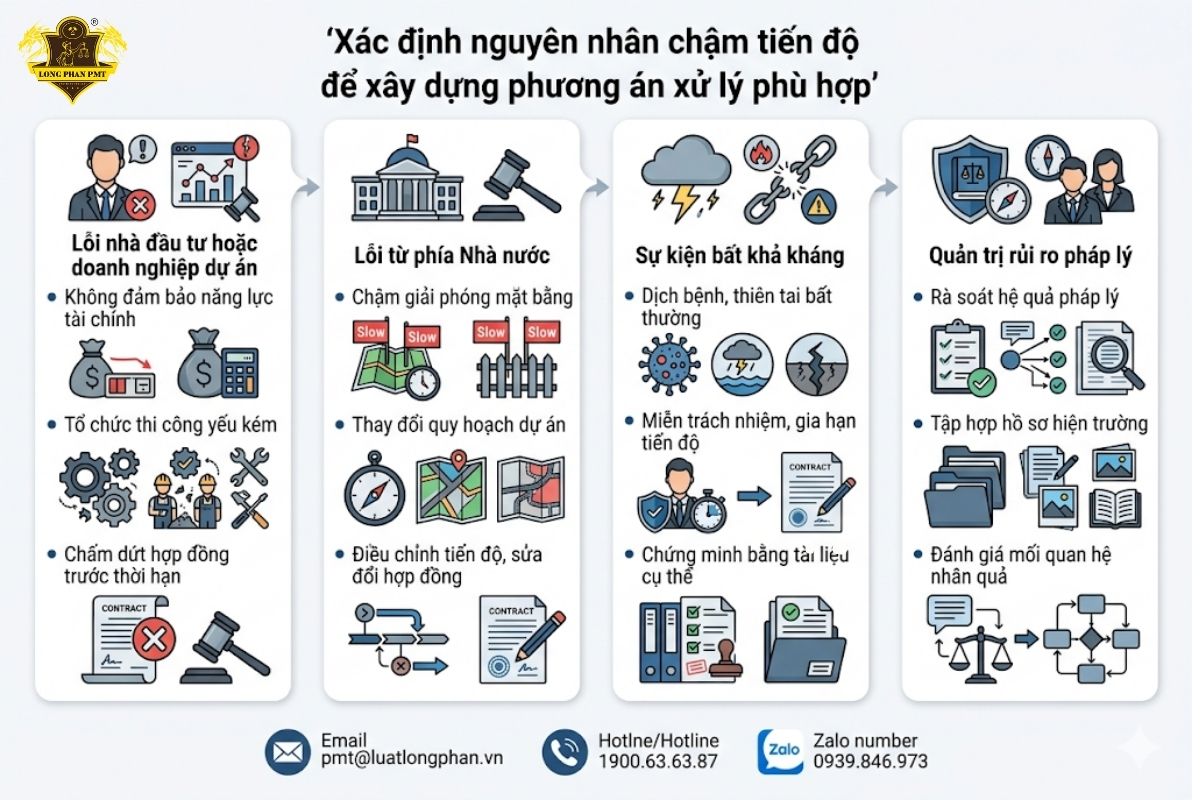 LONG PHAN PMT

‘Xác định nguyên nhân chậm tiến độ để xây dựng phương án xử lý phù hợp’

Lỗi nhà đầu tư hoặc doanh nghiệp dự án

• Không đảm bảo năng lực tài chính

• Tổ chức thi công yếu kém

• Chấm dứt hợp đồng trước thời hạn

CONTRACT

Lỗi từ phía Nhà nước

• Chậm giải phóng mặt bằng

Slow Slow Slow Slow

• Thay đổi quy hoạch dự án

• Điều chỉnh tiến độ, sửa đổi hợp đồng

CONTRACT

Sự kiện bất khả kháng

• Dịch bệnh, thiên tai bất thường

• Miễn trách nhiệm, gia hạn tiến độ

CONTRACT

• Chứng minh bằng tài liệu cụ thể

Quản trị rủi ro pháp lý

• Rà soát hệ quả pháp lý

• Tập hợp hồ sơ hiện trường

• Đánh giá mối quan hệ nhân quả

Email
pmt@luatlongphan.vn

Hotlne/Hotline
1900.63.63.87

Zalo
Zalo number
0939.846.973